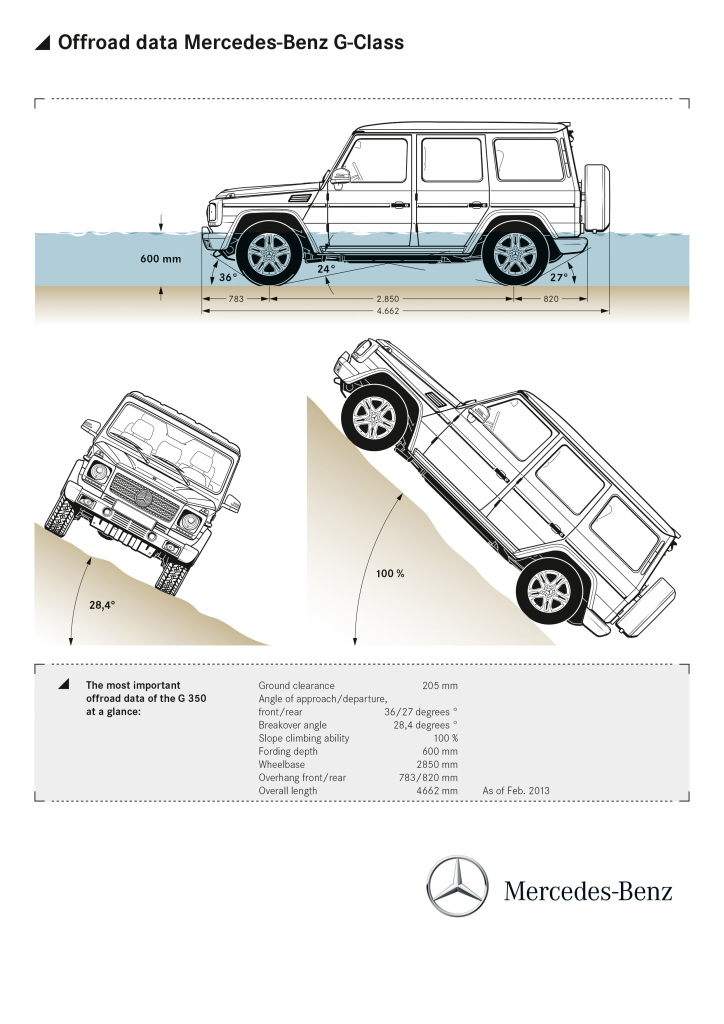 Offroad data Mercedes-Benz G-Class

600 mm
36°
24°
27°
783
2.850
820
4.662

28,4°

100 %

The most important offroad data of the G 350 at a glance:

| | |
|---|---|
| Ground clearance | 205 mm |
| Angle of approach/departure, front/rear | 36/27 degrees ° |
| Breakover angle | 28,4 degrees ° |
| Slope climbing ability | 100 % |
| Fording depth | 600 mm |
| Wheelbase | 2850 mm |
| Overhang front/rear | 783/820 mm |
| Overall length | 4662 mm |

As of Feb. 2013

Mercedes-Benz